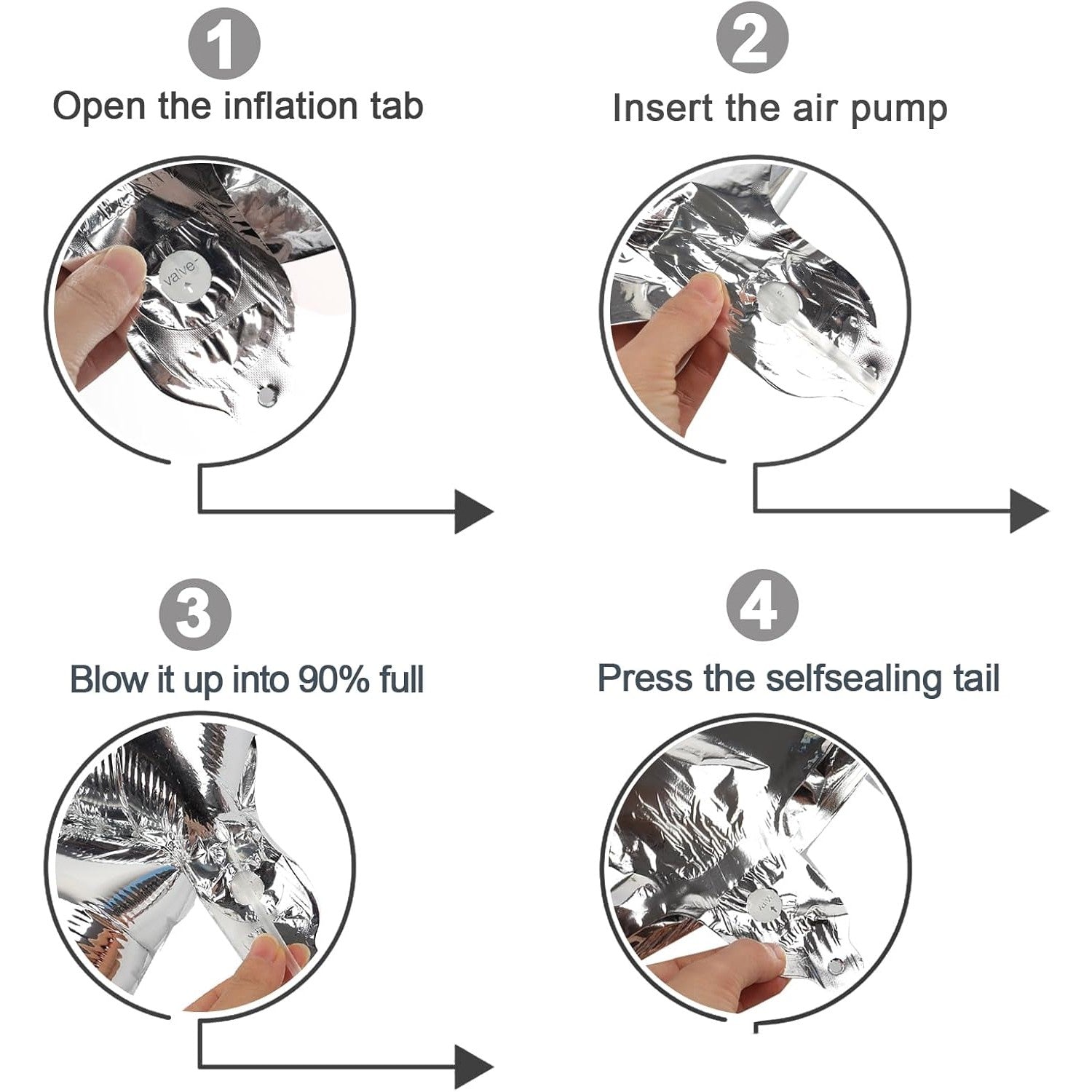 1
Open the inflation tab

valve

2
Insert the air pump

3
Blow it up into 90% full

4
Press the selfsealing tail

valve