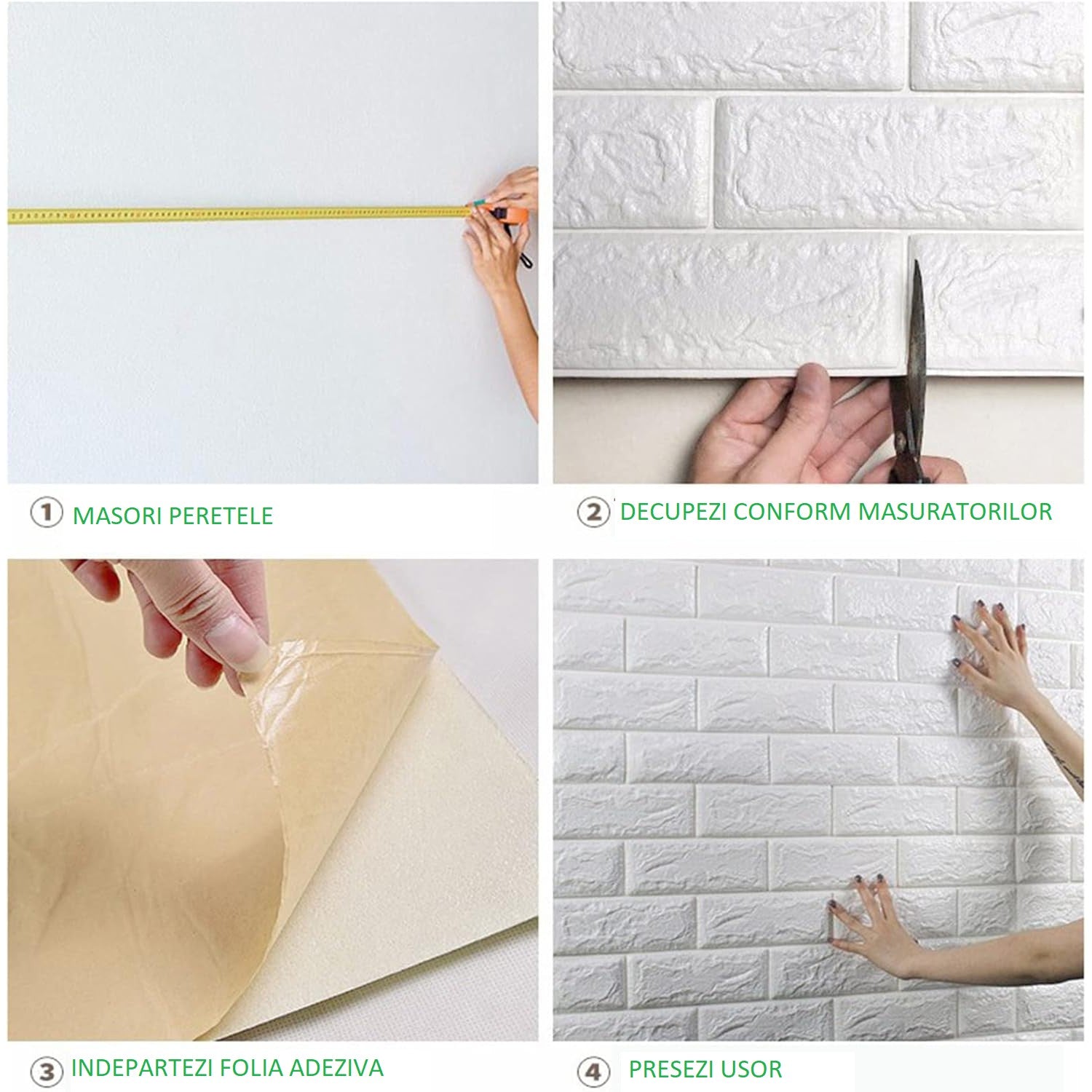 1 MASORI PERETELE

2 DECUPEZI CONFORM MASURATORILOR

3 INDEPARTEZI FOLIA ADEZIVA

4 PRESEZI USOR